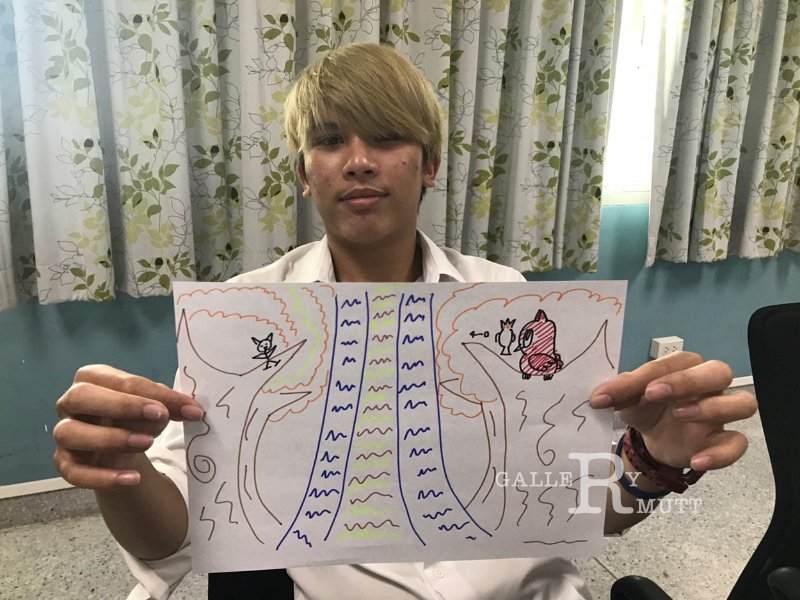 GALLERY RMUTT